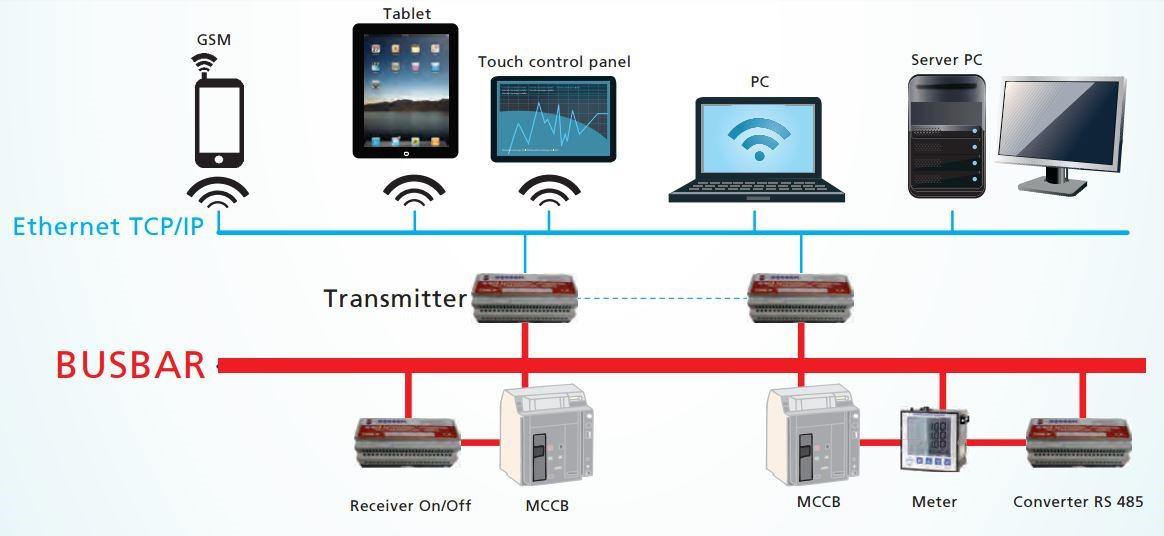 GSM

Tablet

Touch control panel

PC

Server PC

Ethernet TCP/IP

Transmitter

BUSBAR

Receiver On/Off

MCCB

MCCB

Meter

Converter RS 485